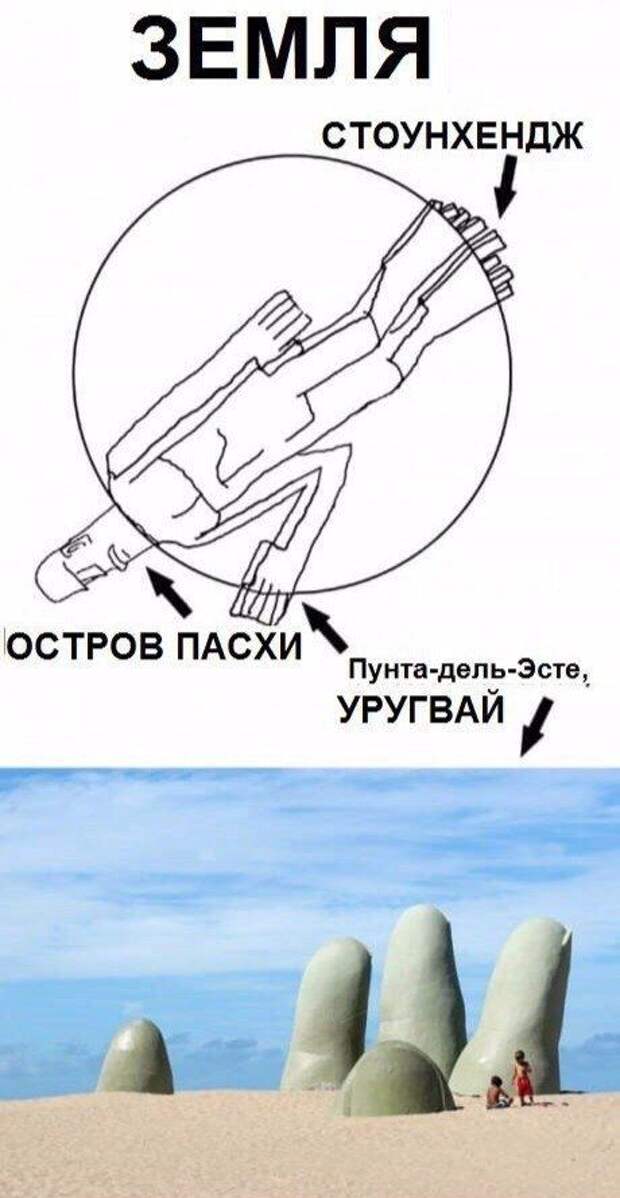 ЗЕМЛЯ

СТОУНХЕНДЖ

ОСТРОВ ПАСХИ

Пунта-дель-Эсте, УРУГВАЙ