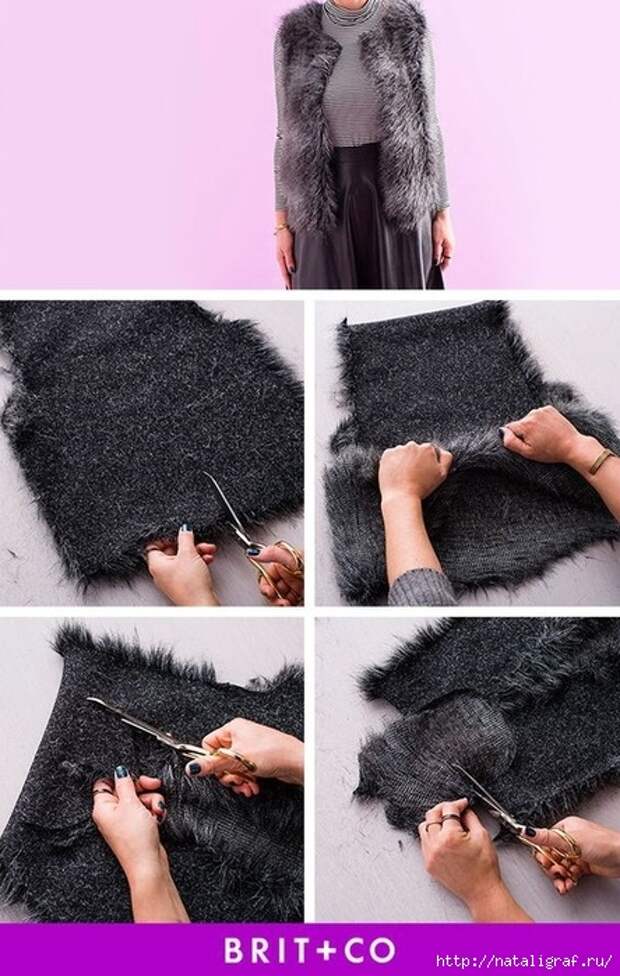 BRIT+CO
http://nataligraf.ru/