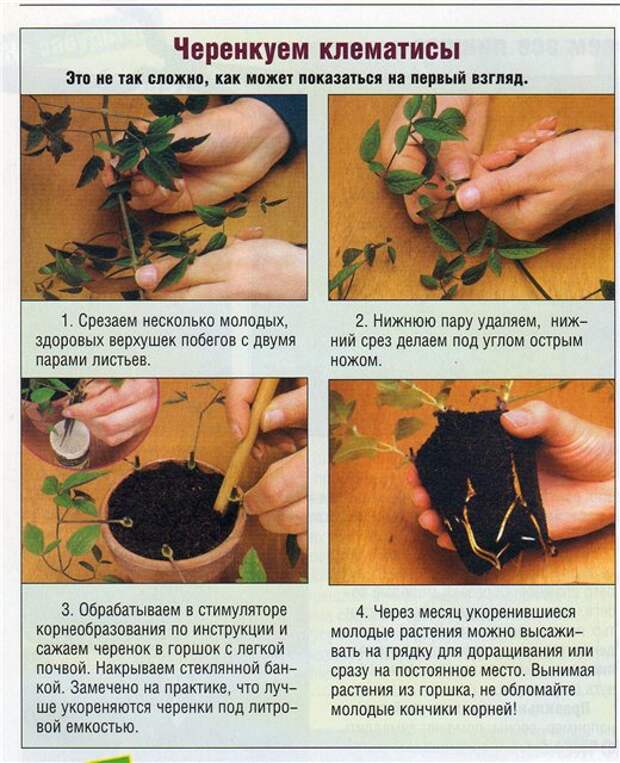 Черенкуем клематисы

Это не так сложно, как может показаться на первый взгляд.

1. Срезаем несколько молодых, здоровых верхушек побегов с двумя парами листьев.

2. Нижнюю пару удаляем, нижний срез делаем под углом острым ножом.

3. Обрабатываем в стимуляторе корнеобразования по инструкции и сажаем черенок в горшок с легкой почвой. Накрываем стеклянной банкой. Замечено на практике, что лучше укореняются черенки под литровой емкостью.

4. Через месяц укоренившиеся молодые растения можно высаживать на грядку для доращивания или сразу на постоянное место. Вынимая растения из горшка, не обломайте молодые кончики корней!