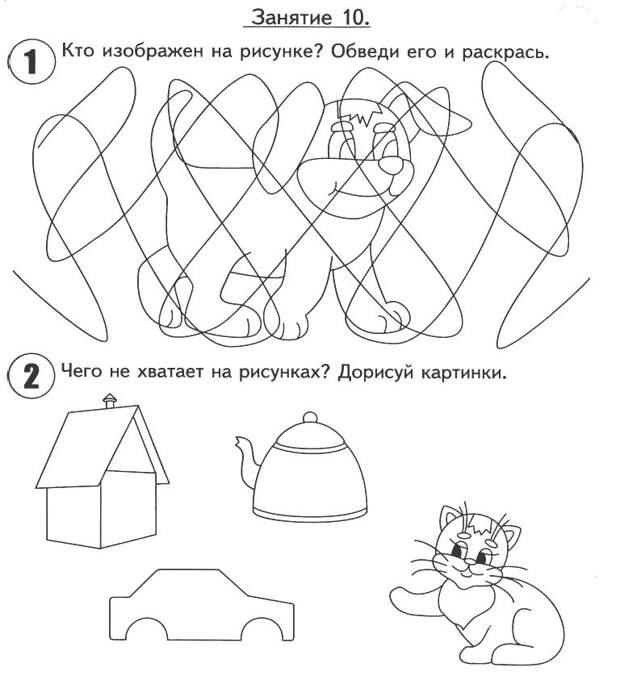 Занятие 10.

1 Кто изображен на рисунке? Обведи его и раскрась.

2 Чего не хватает на рисунках? Дорисуй картинки.