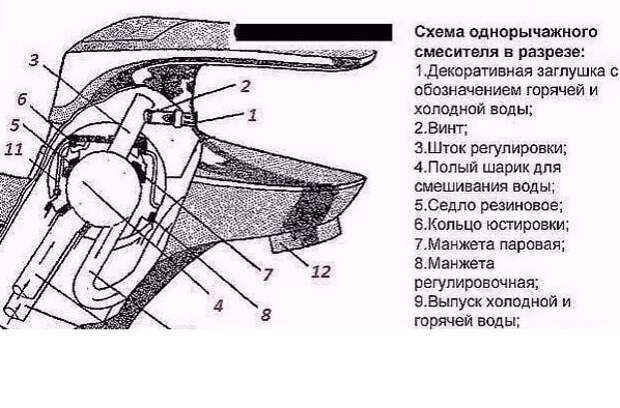 3
2
6
1
5
11
7
12
4
8

Схема однорычажного смесителя в разрезе:
1.Декоративная заглушка с обозначением горячей и холодной воды;
2.Винт;
3.Шток регулировки;
4.Полый шарик для смешивания воды;
5.Седло резиновое;
6.Кольцо юстировки;
7.Манжета паровая;
8.Манжета регулировочная;
9.Выпуск холодной и горячей воды;