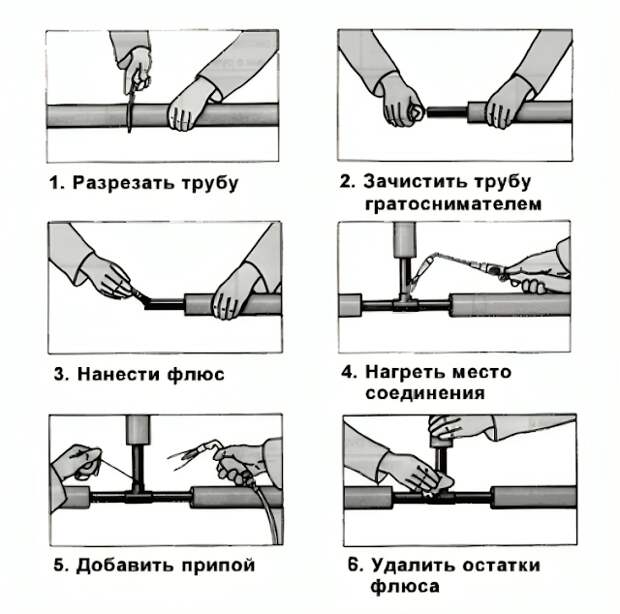 1. Разрезать трубу

2. Зачистить трубу гратоснимателем

3. Нанести флюс

4. Нагреть место соединения

5. Добавить припой

6. Удалить остатки флюса