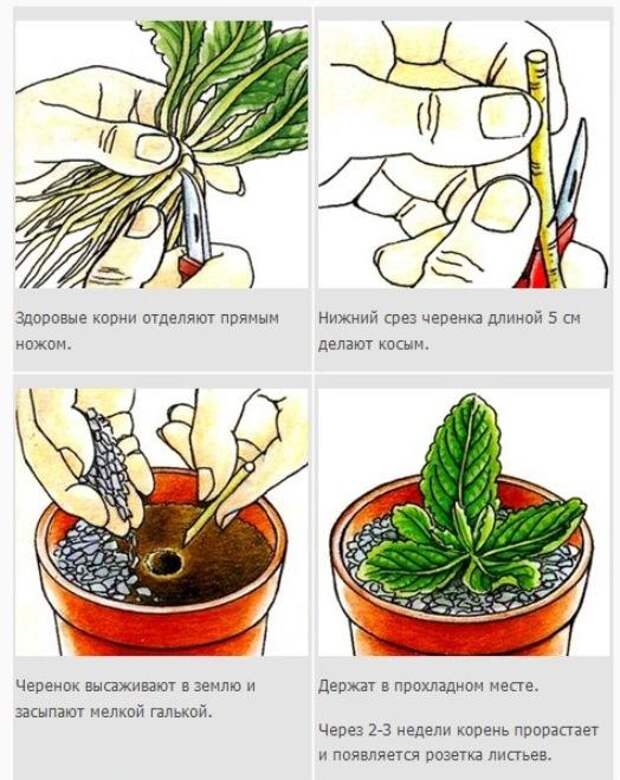 Здоровые корни отделяют прямым ножом.

Нижний срез черенка длиной 5 см делают косым.

Черенок высаживают в землю и засыпают мелкой галькой.

Держат в прохладном месте.

Через 2-3 недели корень прорастает и появляется розетка листьев.