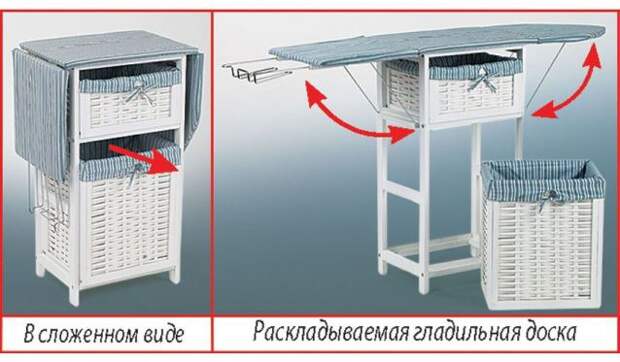 В сложенном виде

Раскладываемая гладильная доска