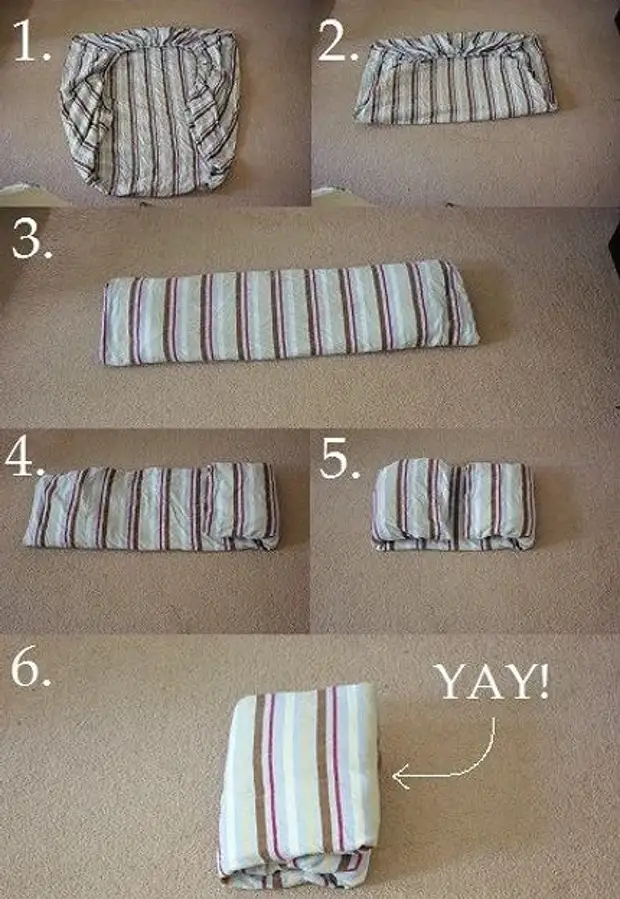 1.

2.

3.

4.

5.

6.

YAY!