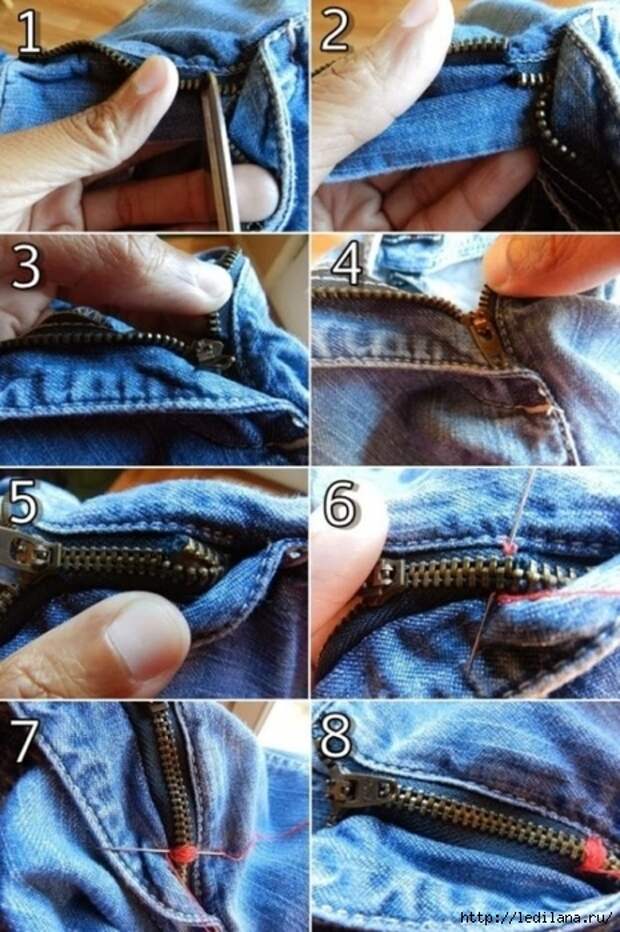 1
2
3
4
5
6
7
8
http://ledilana.ru/