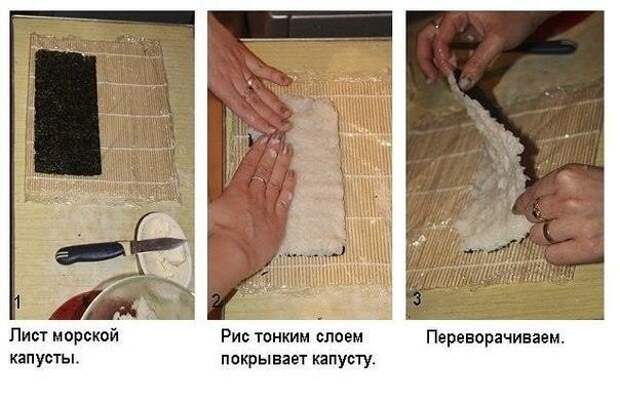 1

Лист морской капусты.

2

Рис тонким слоем покрывает капусту.

3

Переворачиваем.