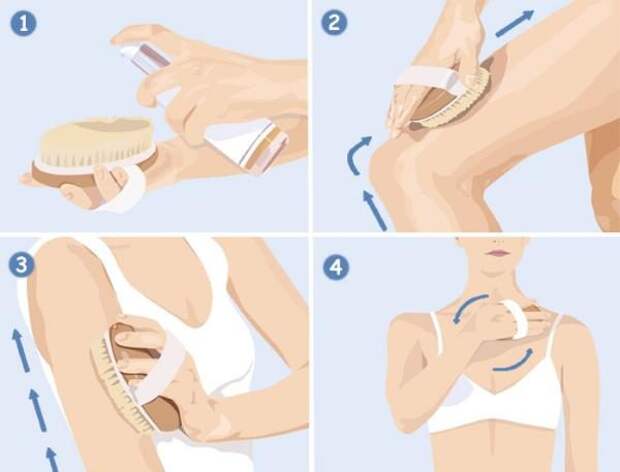 1

2

3

4