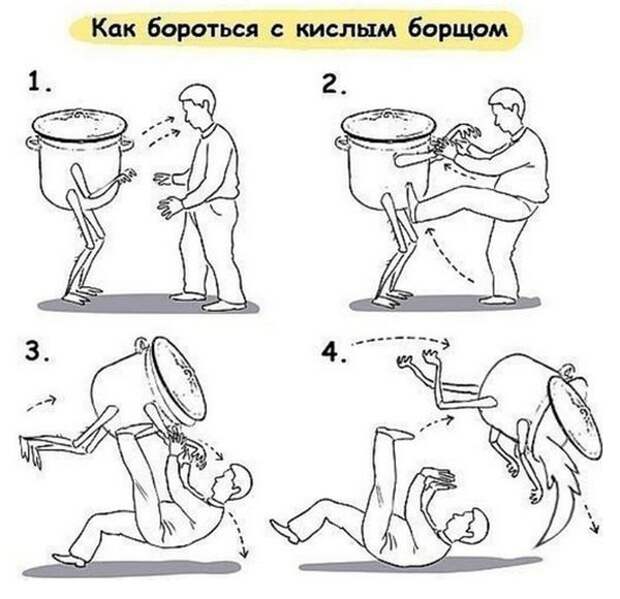 Как бороться с кислым борщом

1.

2.

3.

4.