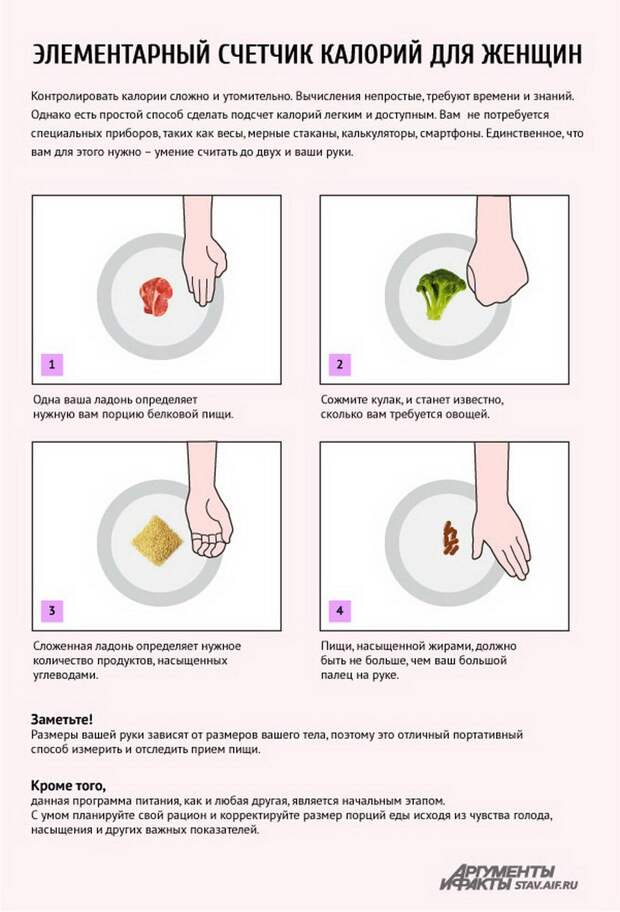 ЭЛЕМЕНТАРНЫЙ СЧЕТЧИК КАЛОРИЙ ДЛЯ ЖЕНЩИН

Контролировать калории сложно и утомительно. Вычисления непростые, требуют времени и знаний. Однако есть простой способ сделать подсчет калорий легким и доступным. Вам не потребуется специальных приборов, таких как весы, мерные стаканы, калькуляторы, смартфоны. Единственное, что вам для этого нужно – умение считать до двух и ваши руки.

1

Одна ваша ладонь определяет нужную вам порцию белковой пищи.

2

Сожмите кулак, и станет известно, сколько вам требуется овощей.

3

Сложенная ладонь определяет нужное количество продуктов, насыщенных углеводами.

4

Пищи, насыщенной жирами, должно быть не больше, чем ваш большой палец на руке.

Заметьте!
Размеры вашей руки зависят от размеров вашего тела, поэтому это отличный портативный способ измерить и отследить прием пищи.

Кроме того,
данная программа питания, как и любая другая, является начальным этапом.
С умом планируйте свой рацион и корректируйте размер порций еды исходя из чувства голода, насыщения и других важных показателей.

АРГУМЕНТЫ И ФАКТЫ STAV.AIF.RU