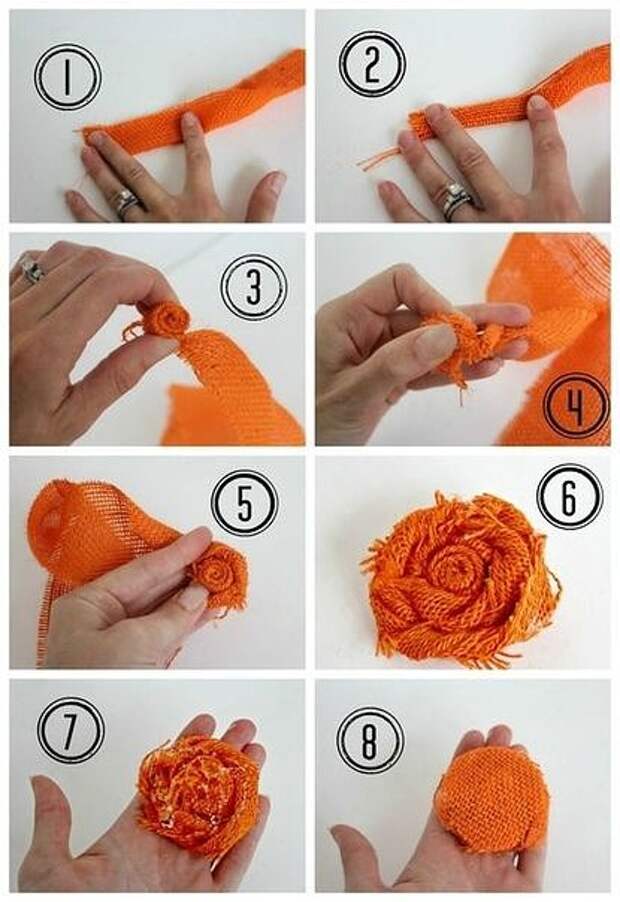 1

2

3

4

5

6

7

8