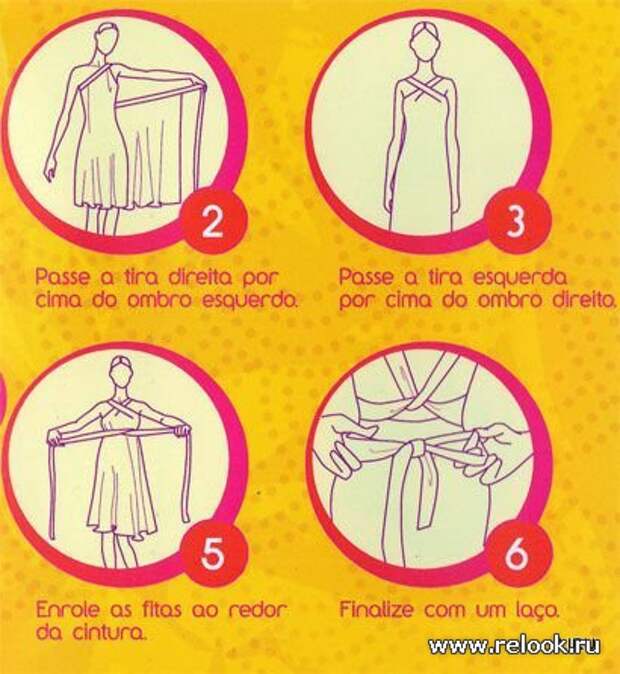 2

Passe a tira direita por cima do ombro esquerdo.

3

Passe a tira esquerda por cima do ombro direito.

5

Enrole as fitas ao redor da cintura.

6

Finalize com um laço.

www.relook.ru