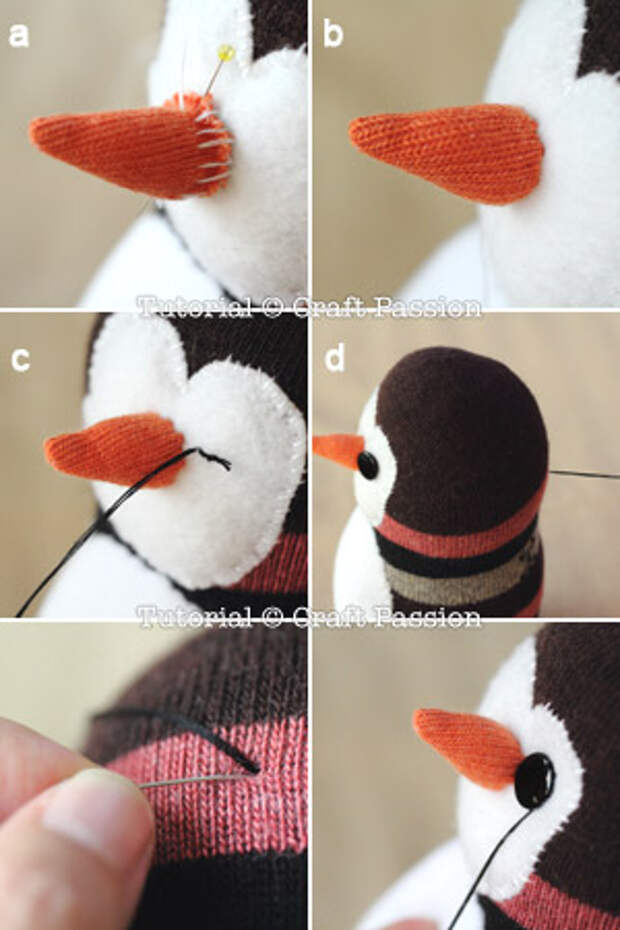 a
b
Tutorial © Craft Passion
c
d
Tutorial © Craft Passion