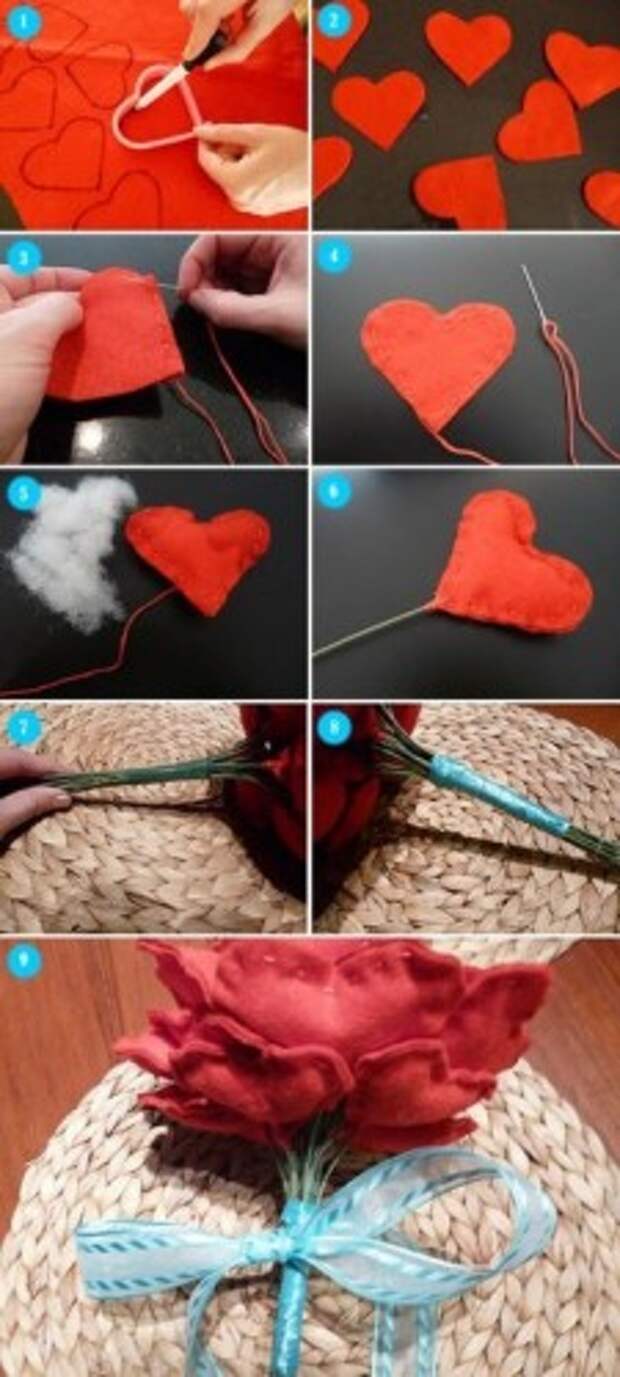 1
2
3
4
5
6
7
8
9