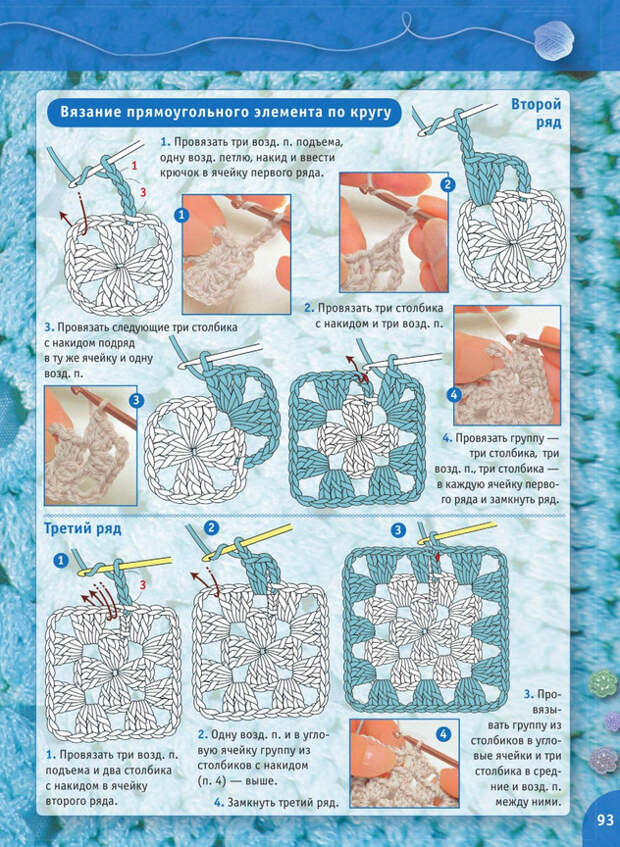 Вязание прямоугольного элемента по кругу

Второй ряд

1. Провязать три возд. п. подъема, одну возд. петлю, накид и ввести крючок в ячейку первого ряда.

1

3

1

2

2. Провязать три столбика с накидом и три возд. п.

3. Провязать следующие три столбика с накидом подряд в ту же ячейку и одну возд. п.

3

4

4. Провязать группу — три столбика, три возд. п., три столбика — в каждую ячейку первого ряда и замкнуть ряд.

Третий ряд

1

3

2

3

1. Провязать три возд. п. подъема и два столбика с накидом в ячейку второго ряда.

2. Одну возд. п. и в угловую ячейку группу из столбиков с накидом (п. 4) — выше.

4. Замкнуть третий ряд.

4

3. Провязывать группу из столбиков в угловые ячейки и три столбика в средние и возд. п. между ними.

93