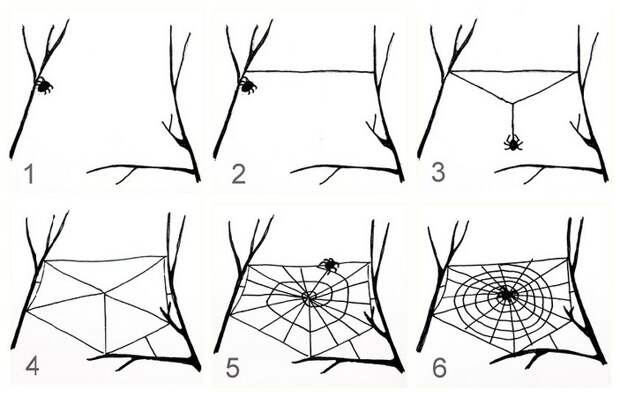 1
2
3
4
5
6