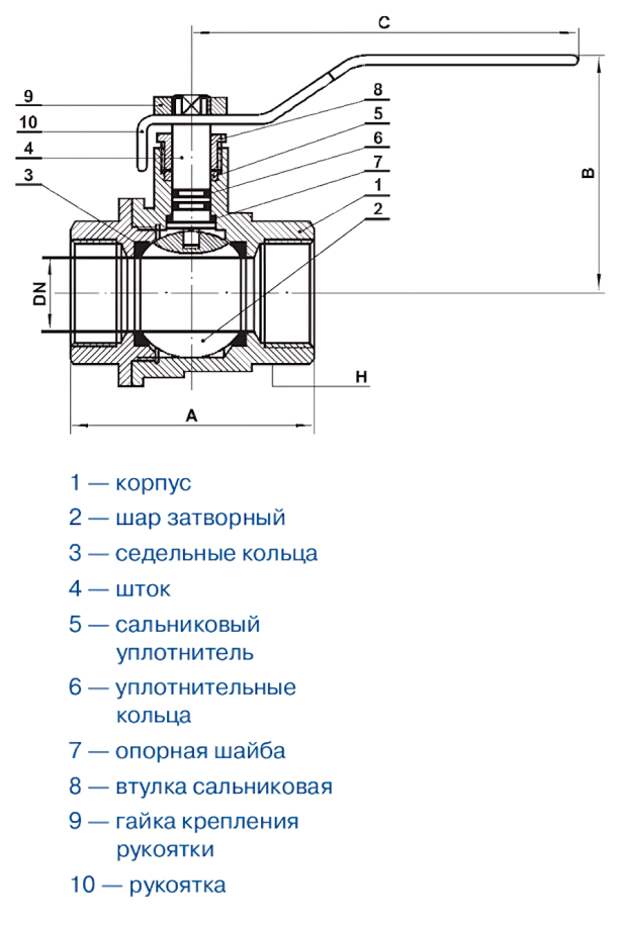 C

9

10

4

3

8

5

6

7

1

2

B

DN

H

A

1 — корпус

2 — шар затворный

3 — седельные кольца

4 — шток

5 — сальниковый уплотнитель

6 — уплотнительные кольца

7 — опорная шайба

8 — втулка сальниковая

9 — гайка крепления рукоятки

10 — рукоятка