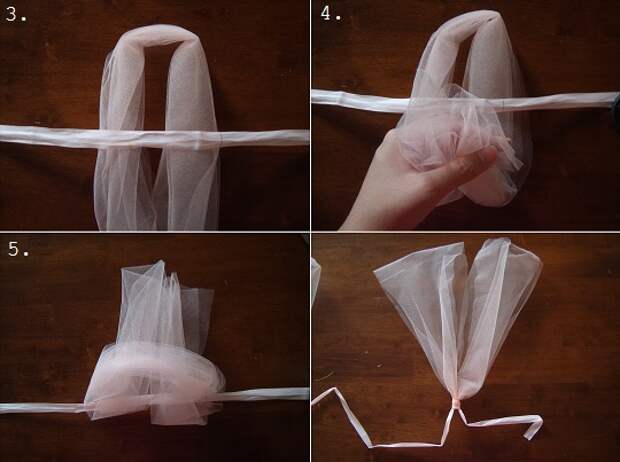 3.

4.

5.