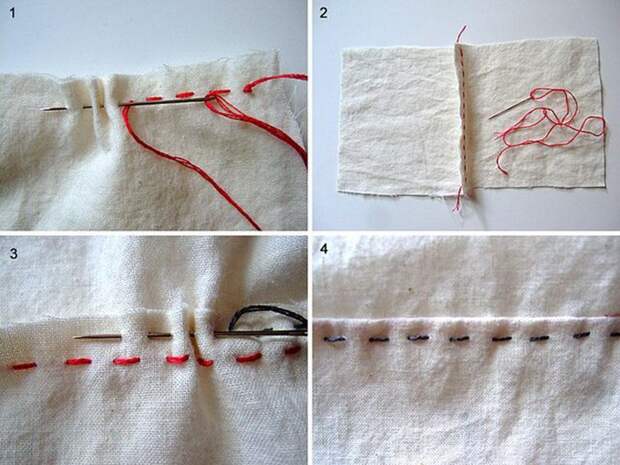 1

2

3

4