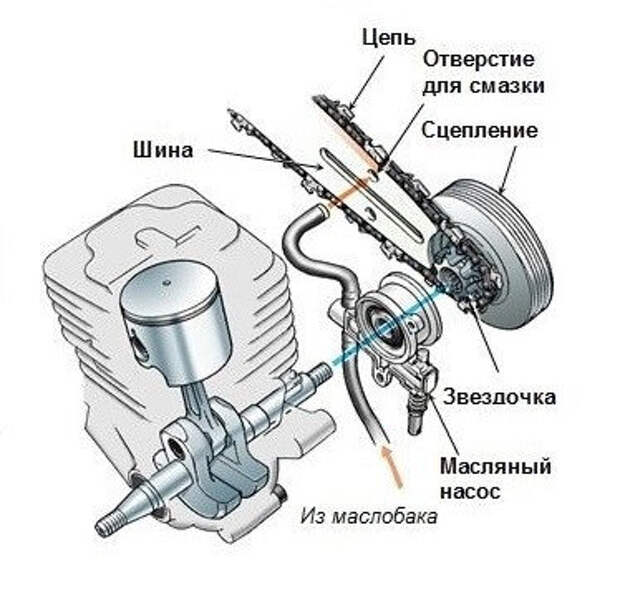 Цепь
Отверстие для смазки
Сцепление
Шина
Звездочка
Масляный насос
Из маслобака