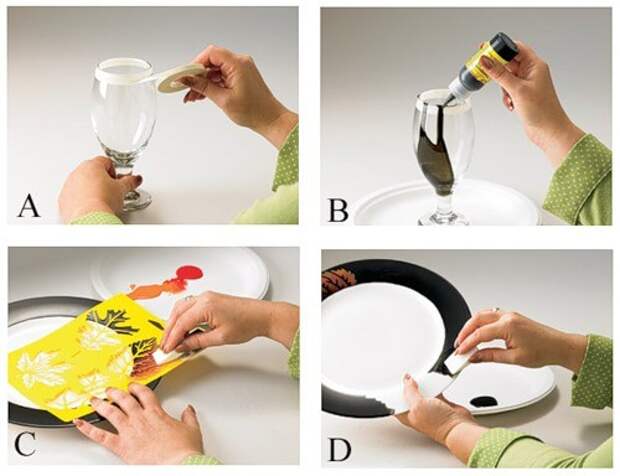 A

B

C

D