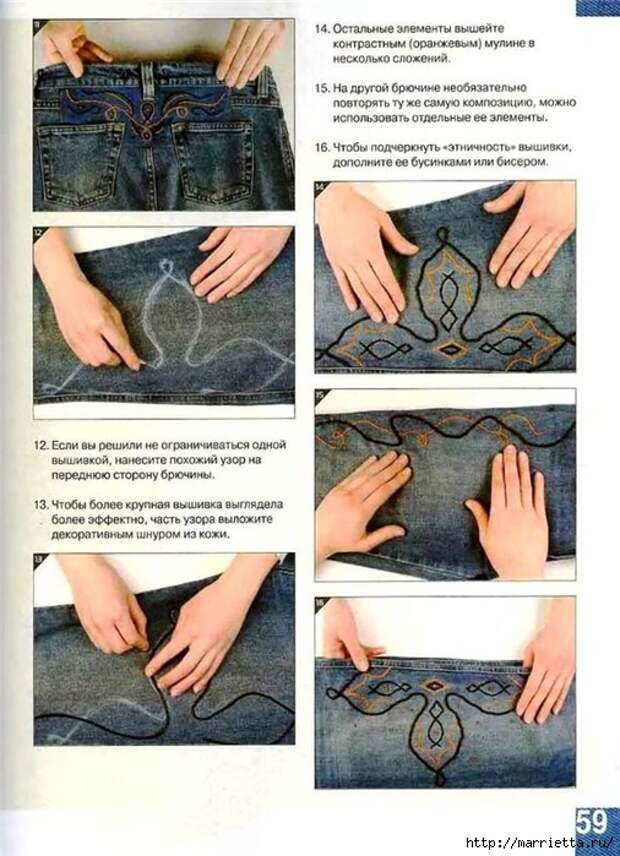 11

12

12. Если вы решили не ограничиваться одной вышивкой, нанесите похожий узор на переднюю сторону брючины.

13. Чтобы более крупная вышивка выглядела более эффектно, часть узора выложите декоративным шнуром из кожи.

13

14. Остальные элементы вышейте контрастным (оранжевым) мулине в несколько сложений.

15. На другой брючине необязательно повторять ту же самую композицию, можно использовать отдельные ее элементы.

16. Чтобы подчеркнуть «этничность» вышивки, дополните ее бусинками или бисером.

14

15

16

59

http://marrietta.ru/