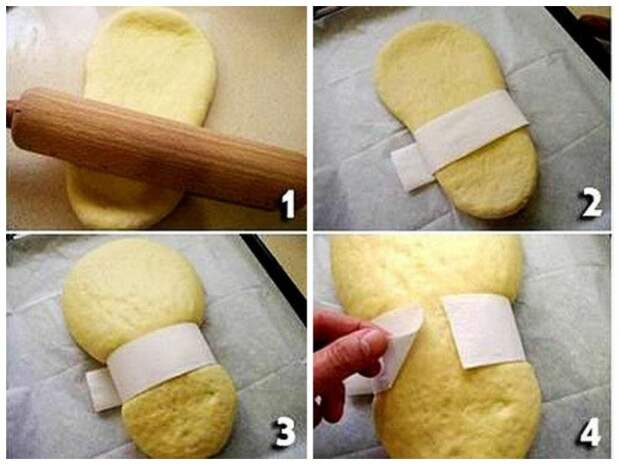 1
2
3
4