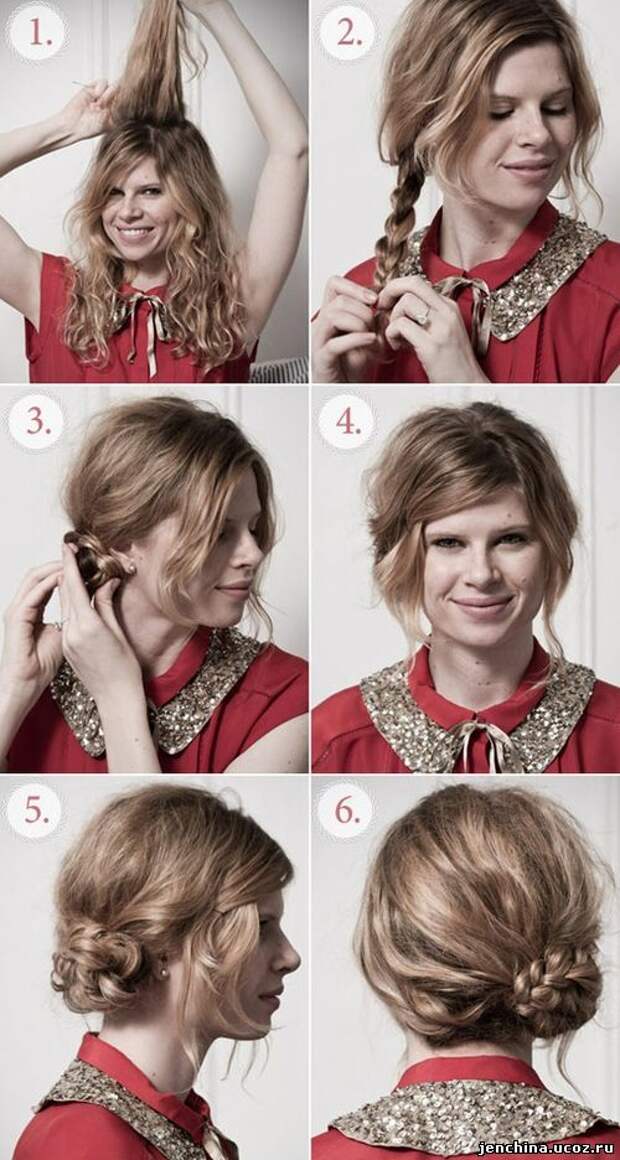 1.

2.

3.

4.

5.

6.

jenchina.ucoz.ru