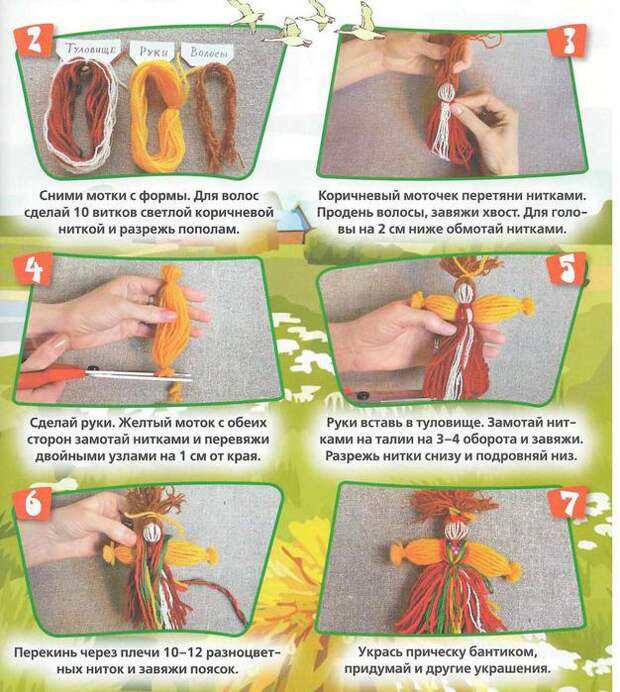 2

Туловище Руки Волосы

Сними мотки с формы. Для волос сделай 10 витков светлой коричневой ниткой и разрежь пополам.

3

Коричневый моточек перетяни нитками. Продень волосы, завяжи хвост. Для головы на 2 см ниже обмотай нитками.

4

Сделай руки. Желтый моток с обеих сторон замотай нитками и перевяжи двойными узлами на 1 см от края.

5

Руки вставь в туловище. Замотай нитками на талии на 3–4 оборота и завяжи. Разрежь нитки снизу и подровняй низ.

6

Перекинь через плечи 10–12 разноцветных ниток и завяжи поясок.

7

Укрась прическу бантиком, придумай и другие украшения.