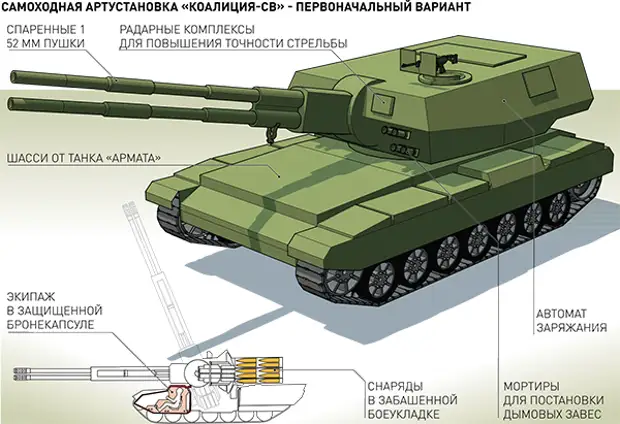 САМОХОДНАЯ АРТУСТАНОВКА «КОАЛИЦИЯ-СВ» - ПЕРВОНАЧАЛЬНЫЙ ВАРИАНТ

СПАРЕННЫЕ 1 52 ММ ПУШКИ

РАДАРНЫЕ КОМПЛЕКСЫ ДЛЯ ПОВЫШЕНИЯ ТОЧНОСТИ СТРЕЛЬБЫ

ШАССИ ОТ ТАНКА «АРМАТА»

ЭКИПАЖ В ЗАЩИЩЕННОЙ БРОНЕКАПСУЛЕ

АВТОМАТ ЗАРЯЖАНИЯ

СНАРЯДЫ В ЗАБАШЕННОЙ БОЕУКЛАДКЕ

МОРТИРЫ ДЛЯ ПОСТАНОВКИ ДЫМОВЫХ ЗАВЕС