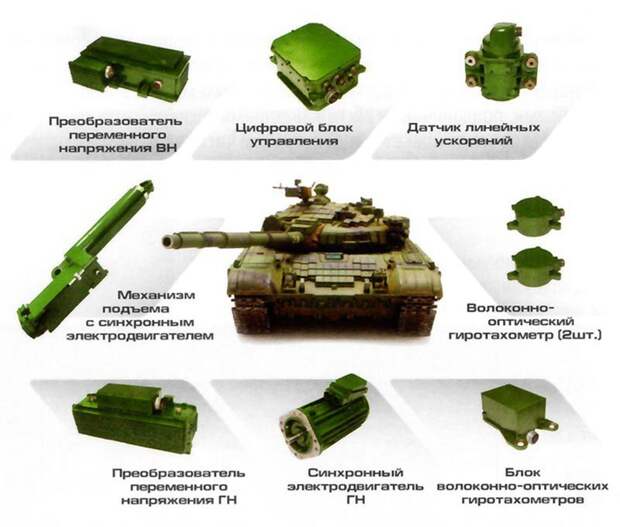 Преобразователь переменного напряжения ВН

Цифровой блок управления

Датчик линейных ускорений

Механизм подъема с синхронным электродвигателем

Волоконно-оптический гиротахометр (2шт.)

Преобразователь переменного напряжения ГН

Синхронный электродвигатель ГН

Блок волоконно-оптических гиротахометров