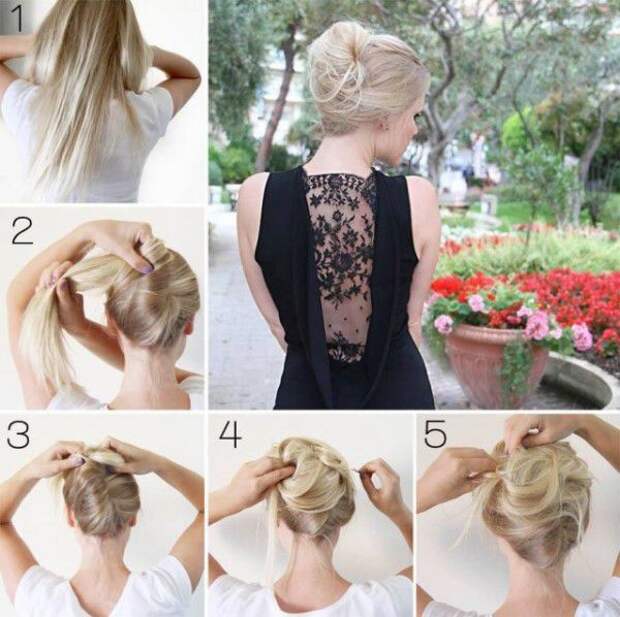 1

2

3

4

5