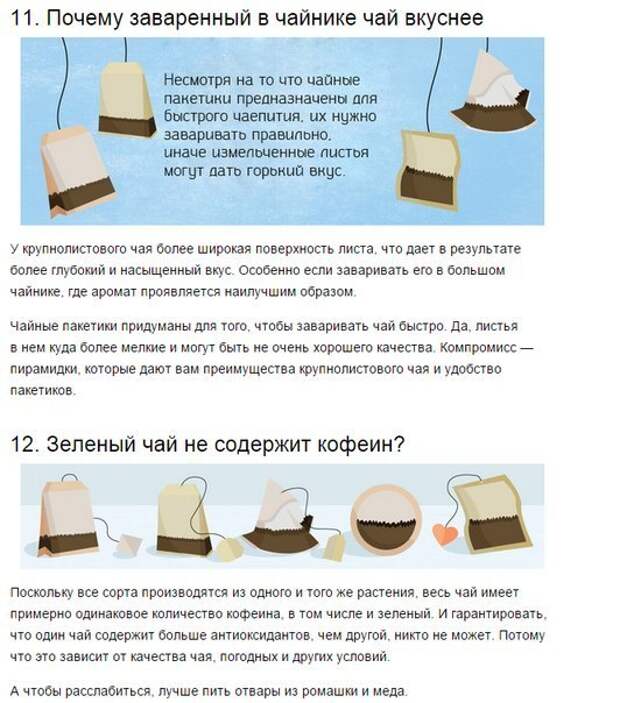 11. Почему заваренный в чайнике чай вкуснее

Несмотря на то что чайные пакетики предназначены для быстрого чаепития, их нужно заваривать правильно, иначе измельченные листья могут дать горький вкус.

У крупнолистового чая более широкая поверхность листа, что дает в результате более глубокий и насыщенный вкус. Особенно если заваривать его в большом чайнике, где аромат проявляется наилучшим образом.

Чайные пакетики придуманы для того, чтобы заваривать чай быстро. Да, листья в нем куда более мелкие и могут быть не очень хорошего качества. Компромисс — пирамидки, которые дают вам преимущества крупнолистового чая и удобство пакетиков.

12. Зеленый чай не содержит кофеин?

Поскольку все сорта производятся из одного и того же растения, весь чай имеет примерно одинаковое количество кофеина, в том числе и зеленый. И гарантировать, что один чай содержит больше антиоксидантов, чем другой, никто не может. Потому что это зависит от качества чая, погодных и других условий.

А чтобы расслабиться, лучше пить отвары из ромашки и меда.