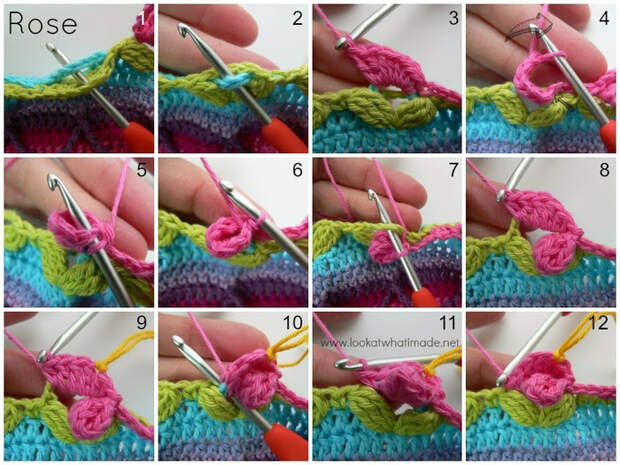 Rose

1

2

3

4

5

6

7

8

9

10

11

www.lookatwhatimade.net

12