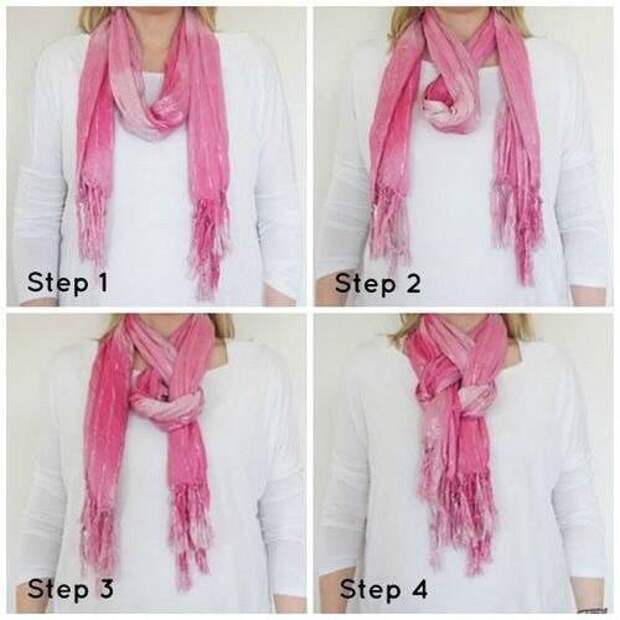 Step 1

Step 2

Step 3

Step 4