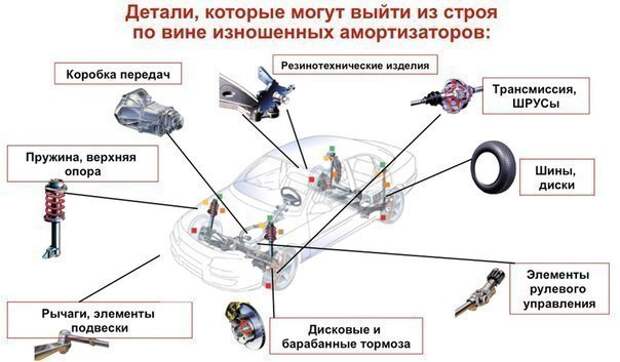 Детали, которые могут выйти из строя по вине изношенных амортизаторов:

Коробка передач

Резинотехнические изделия

Трансмиссия, ШРУСы

Пружина, верхняя опора

Шины, диски

Элементы рулевого управления

Рычаги, элементы подвески

Дисковые и барабанные тормоза