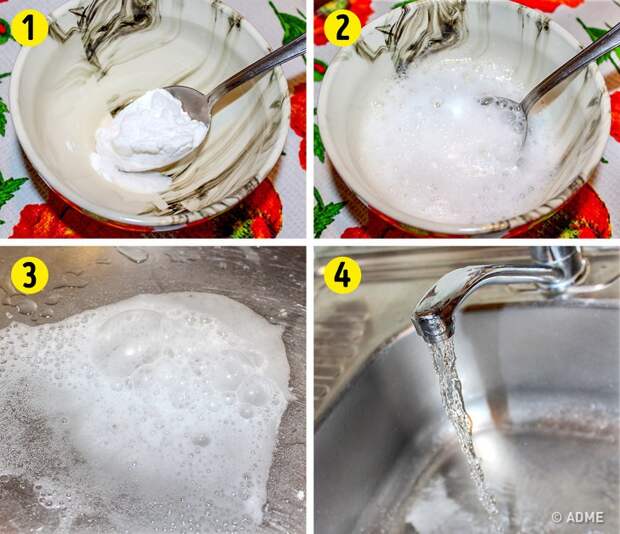 1
2
3
4
© ADME