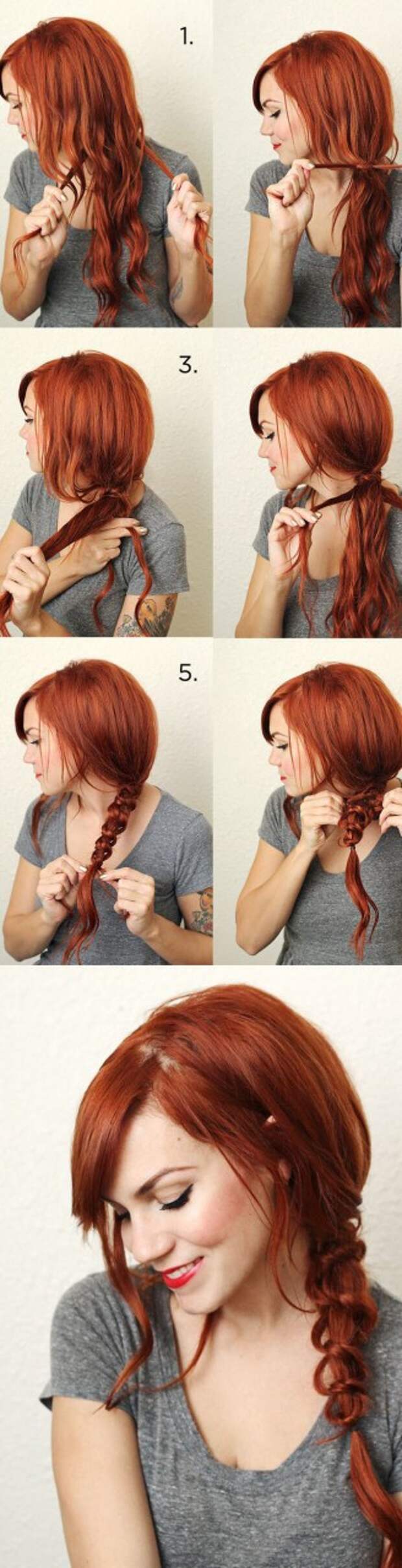 1.

3.

5.