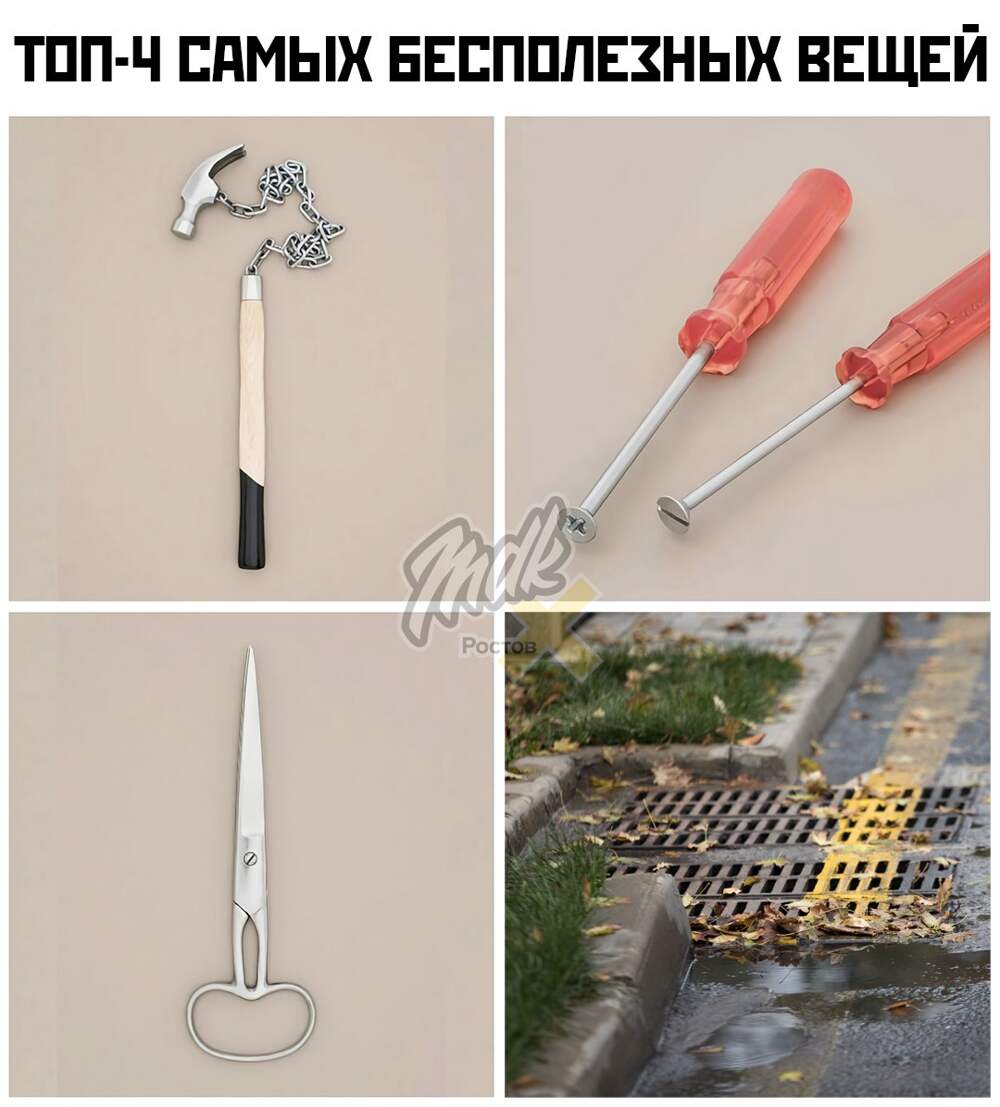 ТОП-4 САМЫХ БЕСПОЛЕЗНЫХ ВЕЩЕЙ

Mdk
Ростов