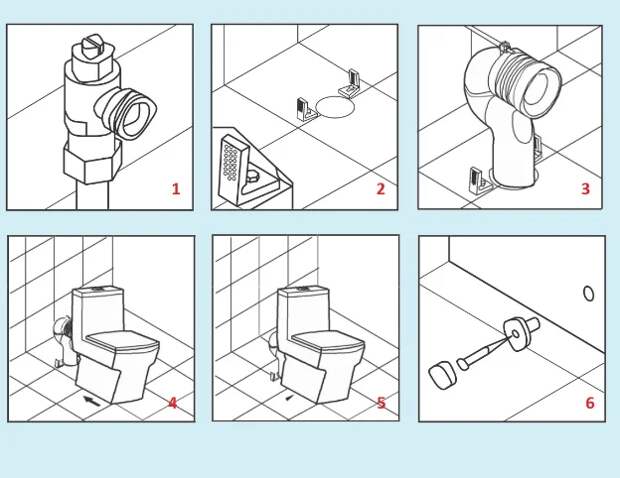 1

2

3

4

5

6