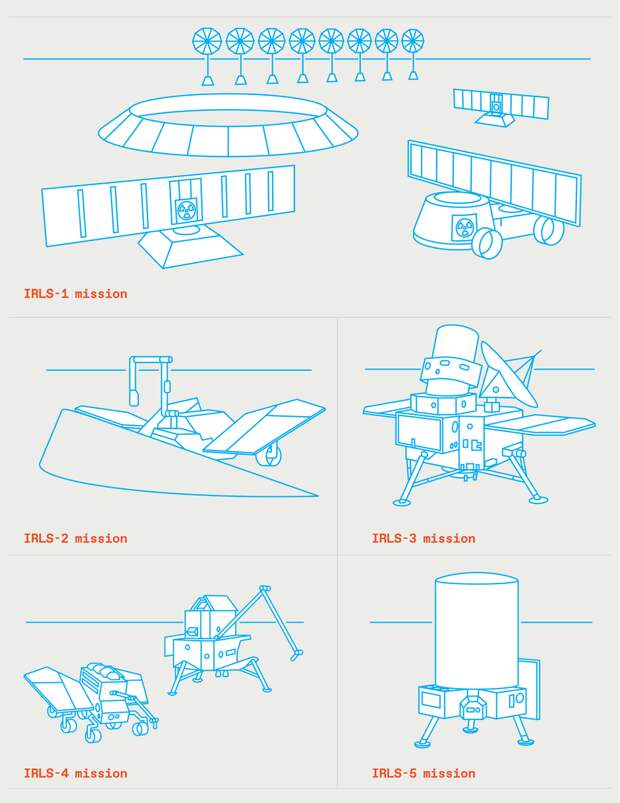 IRLS-1 mission

IRLS-2 mission

IRLS-3 mission

IRLS-4 mission

IRLS-5 mission