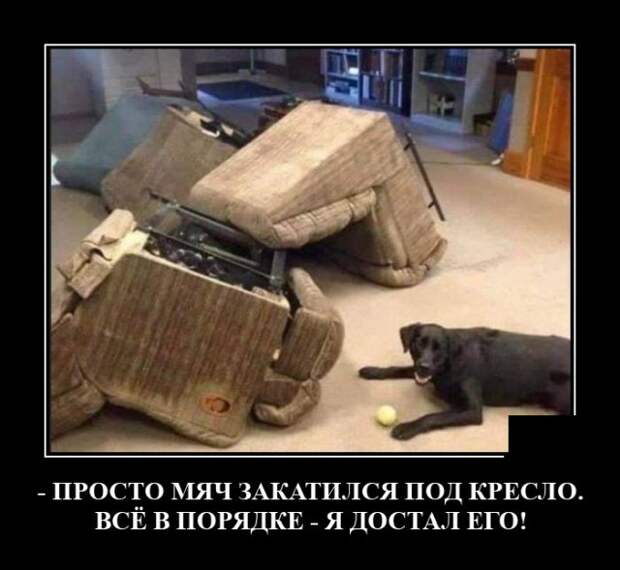 - ПРОСТО МЯЧ ЗАКАТИЛСЯ ПОД КРЕСЛО.
ВСЁ В ПОРЯДКЕ - Я ДОСТАЛ ЕГО!