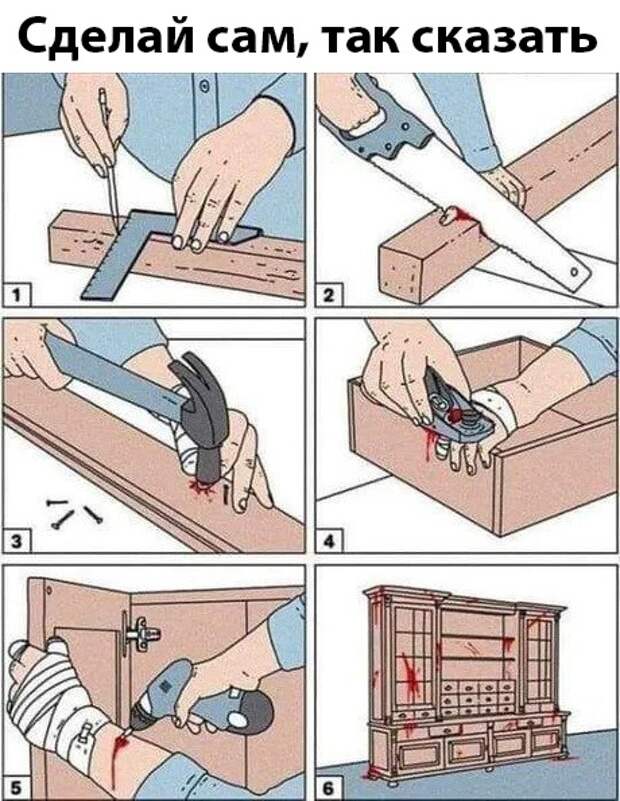 Сделай сам, так сказать

1

2

3

4

5

6