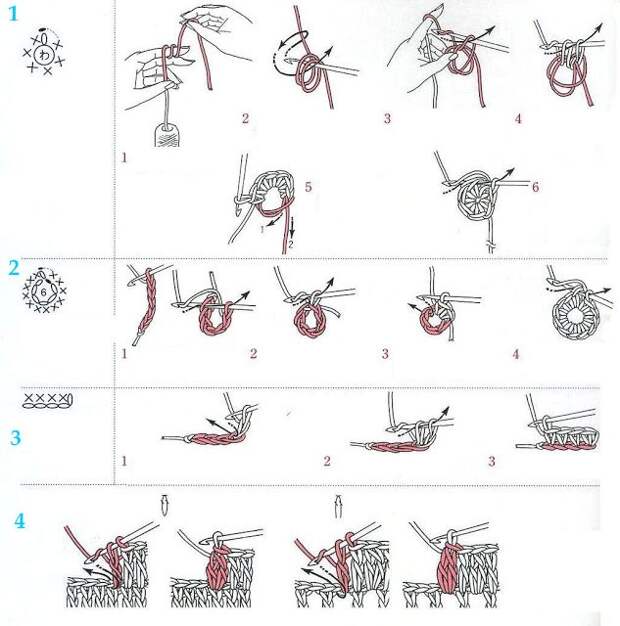 1

わ

2

3

4

1

5

1

2

6

2

6

1

2

3

4

3

1

2

3

4