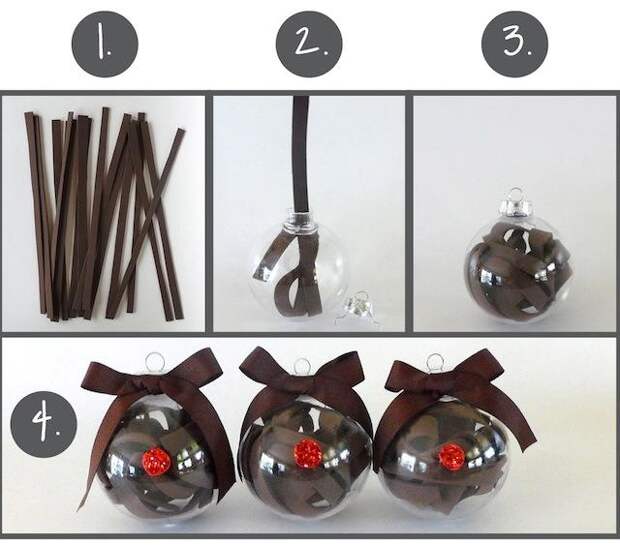 1.

2.

3.

4.