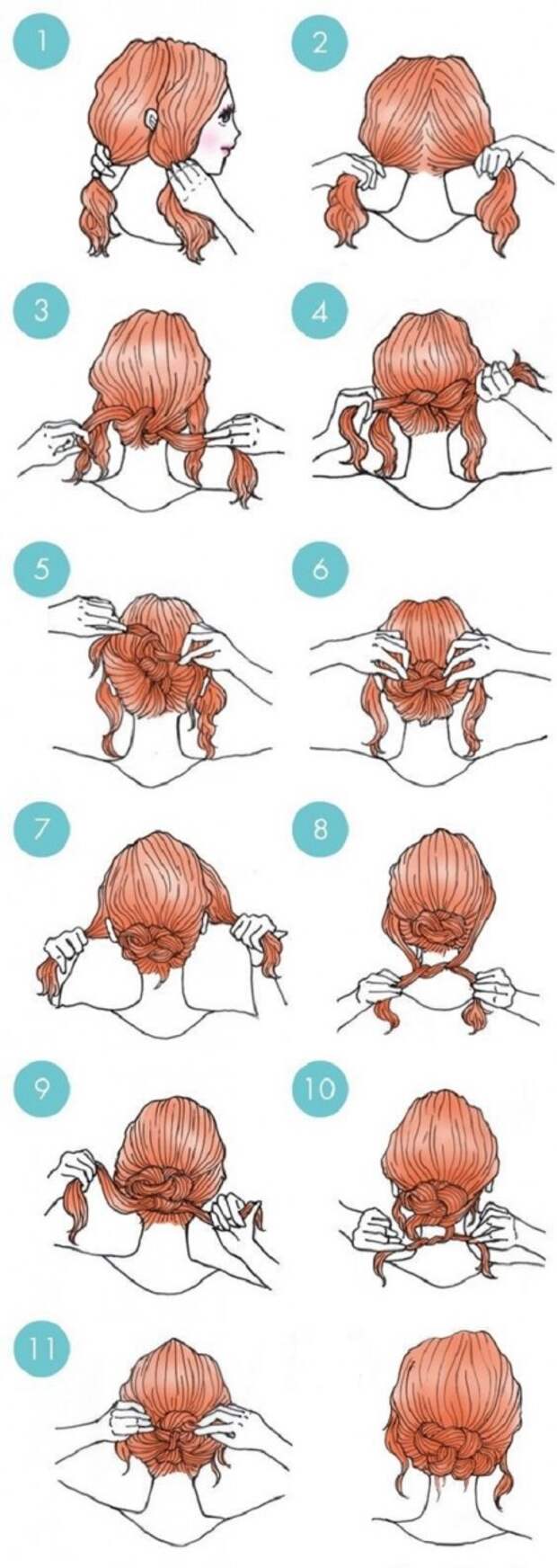 1

2

3

4

5

6

7

8

9

10

11