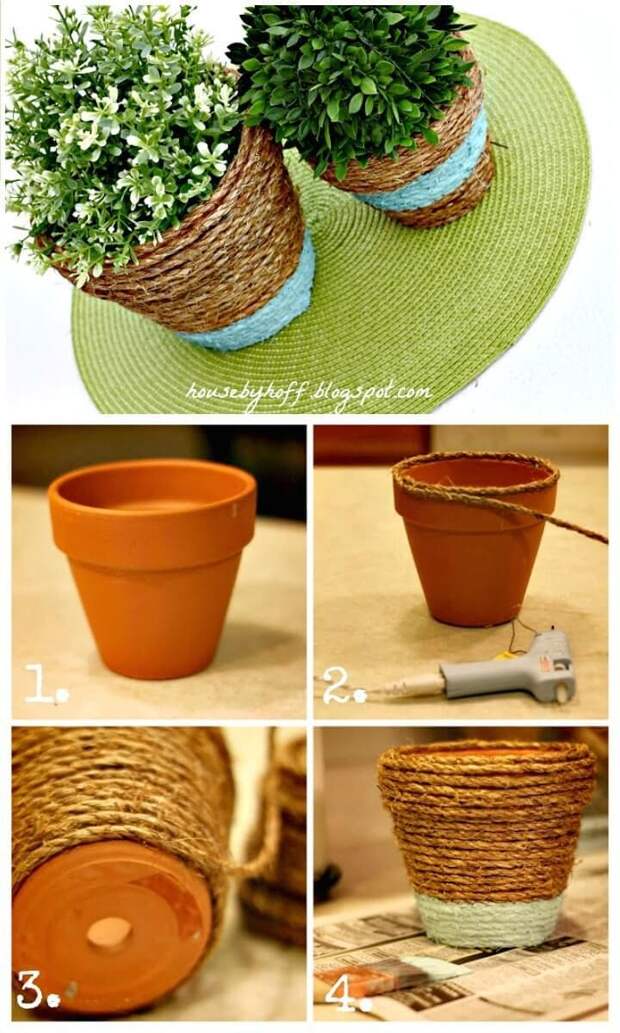 housebyhoff.blogspot.com

1.

2.

3.

4.