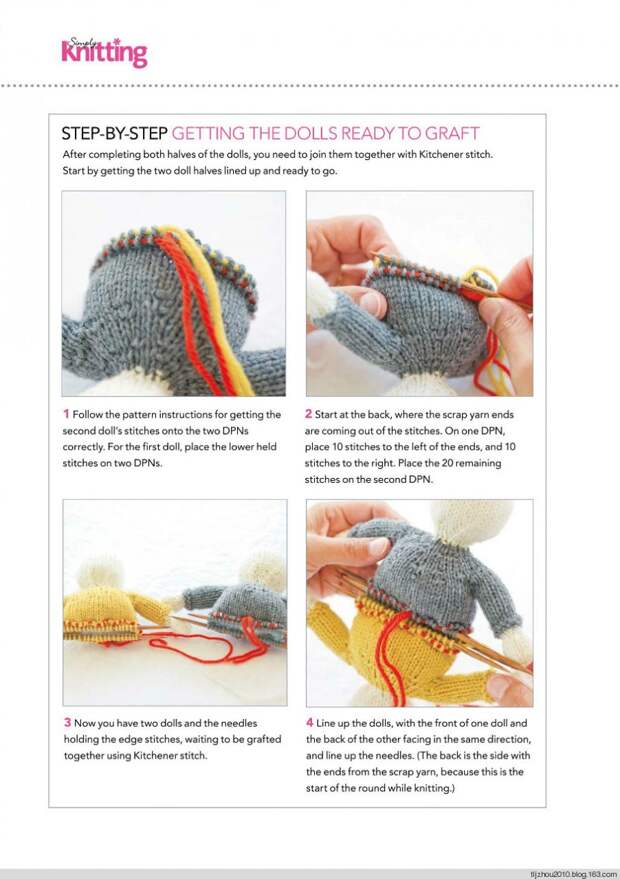 Simply Knitting

STEP-BY-STEP GETTING THE DOLLS READY TO GRAFT

After completing both halves of the dolls, you need to join them together with Kitchener stitch. Start by getting the two doll halves lined up and ready to go.

1 Follow the pattern instructions for getting the second doll's stitches onto the two DPNs correctly. For the first doll, place the lower held stitches on two DPNs.

2 Start at the back, where the scrap yarn ends are coming out of the stitches. On one DPN, place 10 stitches to the left of the ends, and 10 stitches to the right. Place the 20 remaining stitches on the second DPN.

3 Now you have two dolls and the needles holding the edge stitches, waiting to be grafted together using Kitchener stitch.

4 Line up the dolls, with the front of one doll and the back of the other facing in the same direction, and line up the needles. (The back is the side with the ends from the scrap yarn, because this is the start of the round while knitting.)

tljzhou2010.blog.163.com