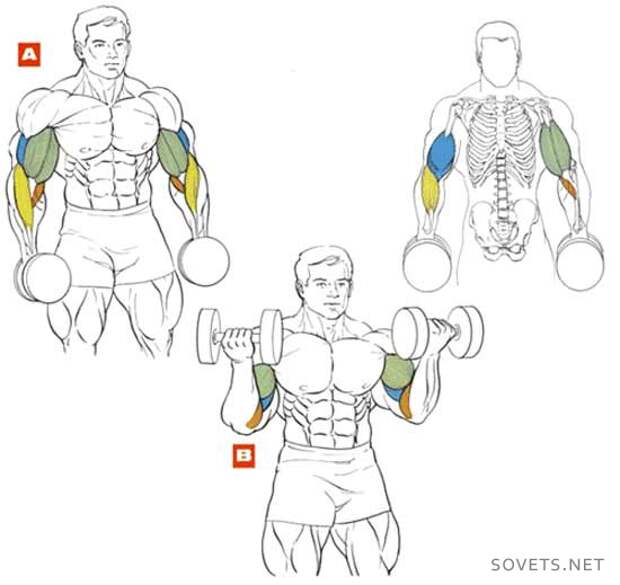 A

B

SOVETS.NET