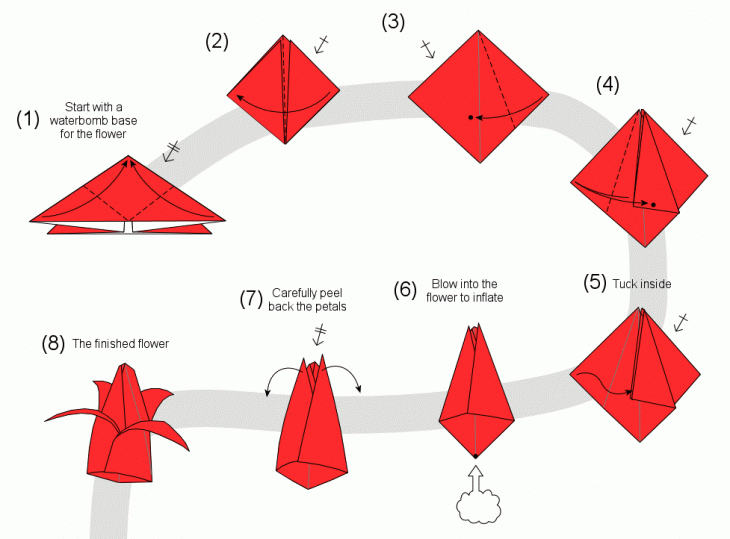 (1) Start with a waterbomb base for the flower

(2)

(3)

(4)

(5) Tuck inside

(6) Blow into the flower to inflate

(7) Carefully peel back the petals

(8) The finished flower